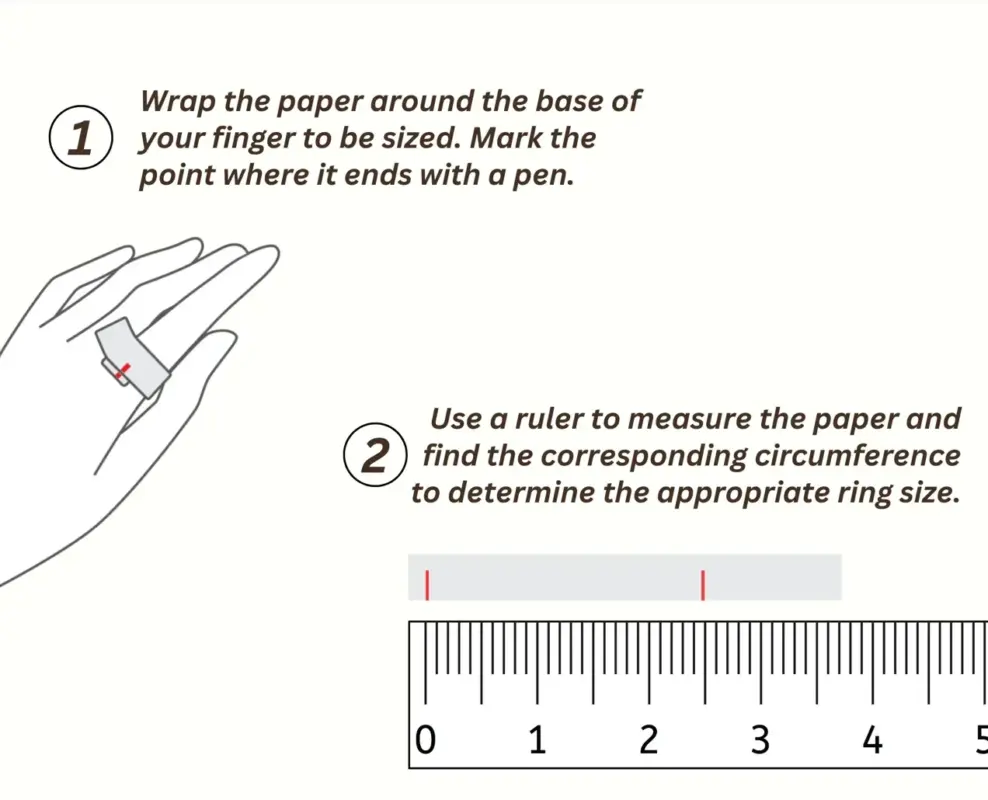 1 Wrap the paper around the base of your finger to be sized. Mark the point where it ends with a pen.

2 Use a ruler to measure the paper and find the corresponding circumference to determine the appropriate ring size.

0 1 2 3 4 5